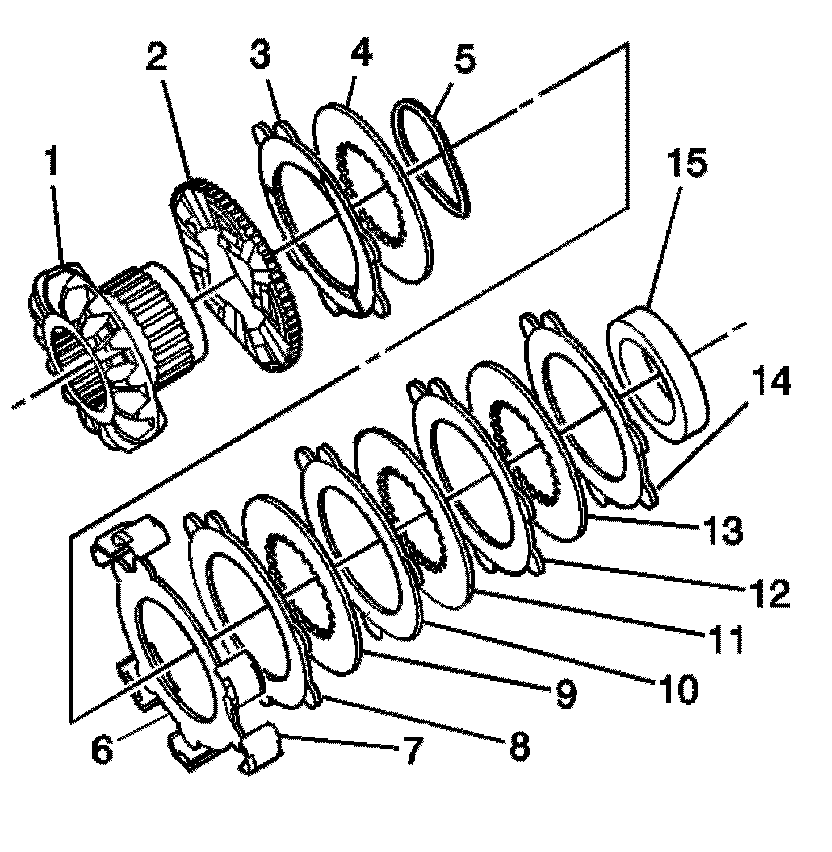 1
2
3
4
5
15
14
13
12
11
10
9
8
7
6