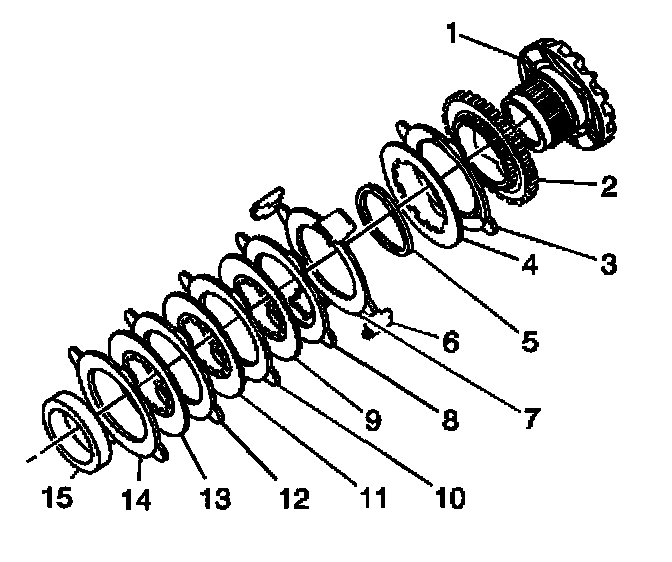 1
2
3
4
5
6
7
8
9
10
11
12
13
14
15