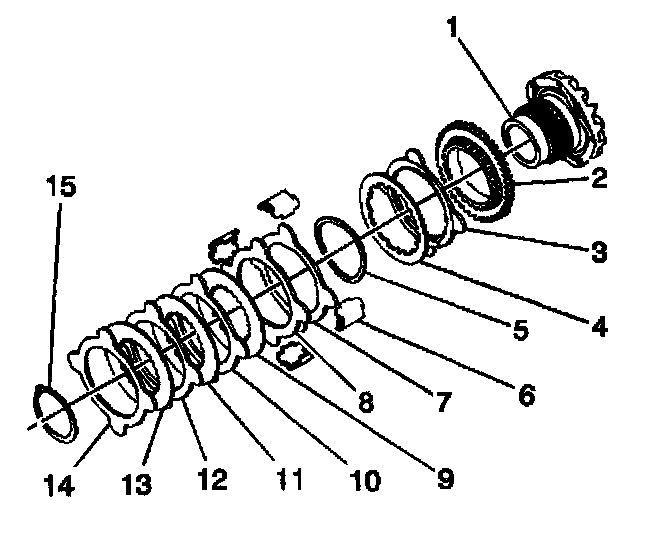 1
2
3
4
5
6
7
8
9
10
11
12
13
14
15