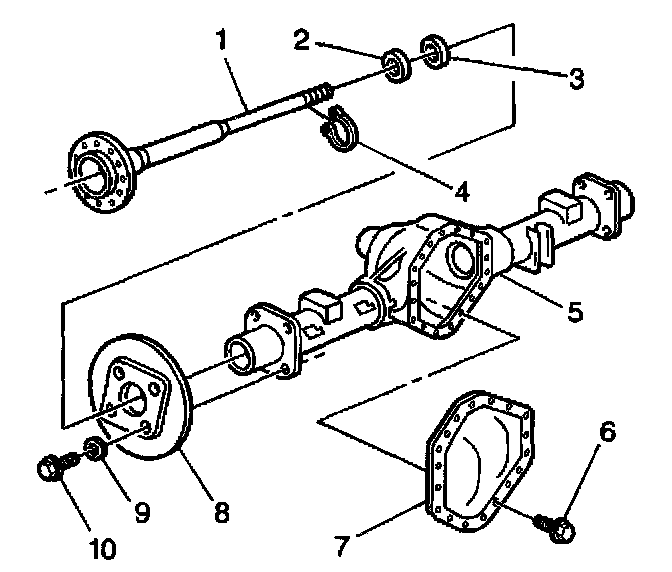 1
2
3
4
5
6
7
8
9
10