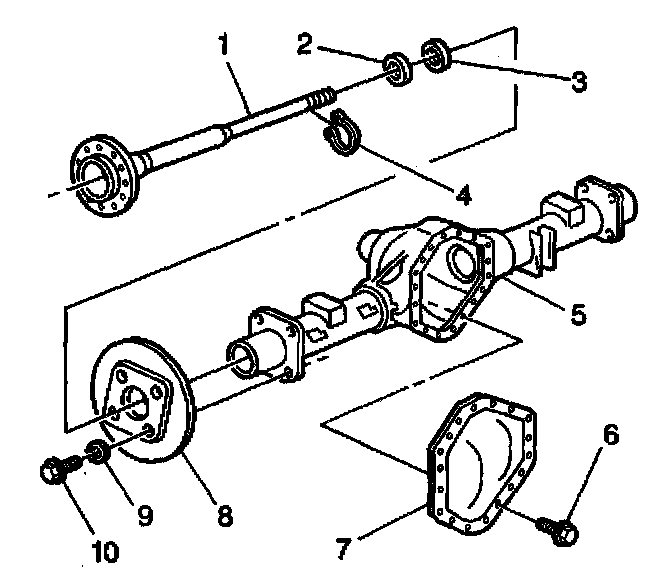 1
2
3
4
5
6
7
8
9
10