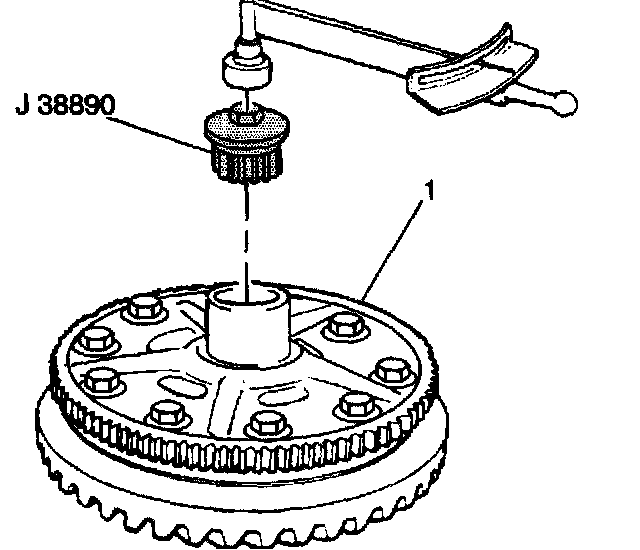 J 38890

1