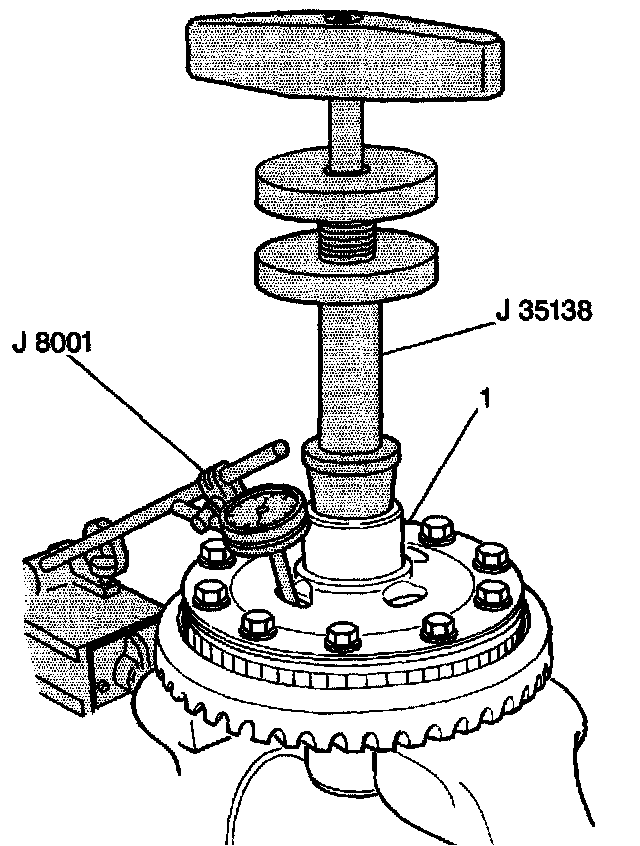 J 35138

J 8001

1