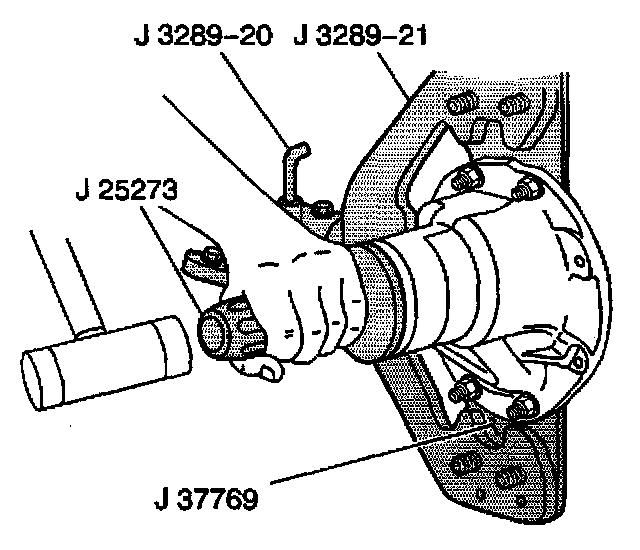 J 3289-20 J 3289-21

J 25273

J 37769