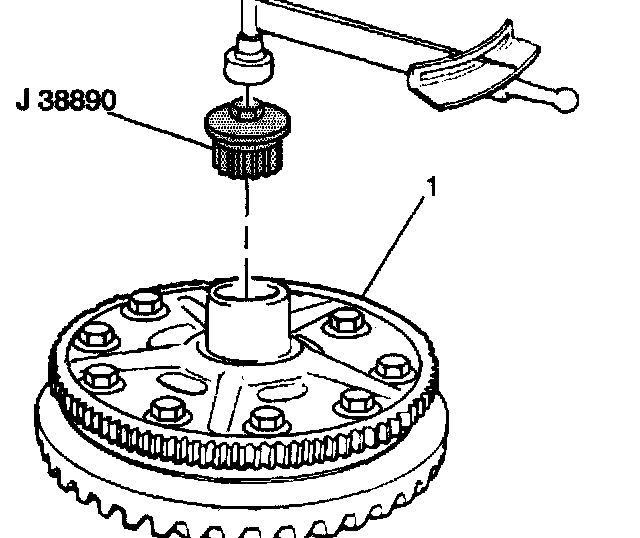 J 38890

1