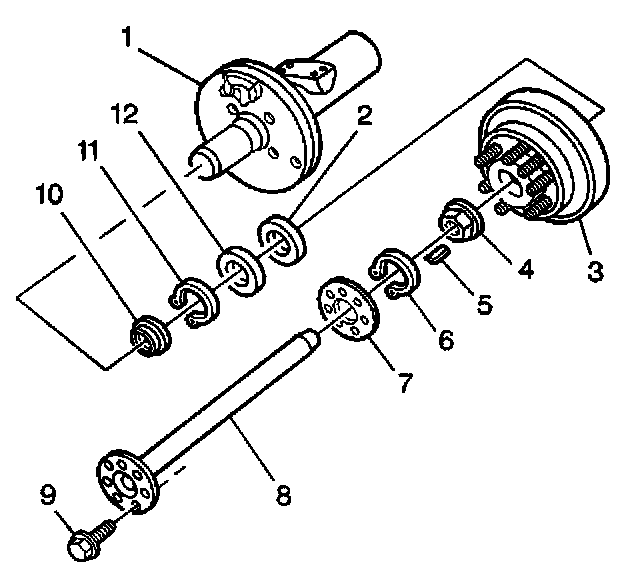 1
12
2
11
10
4
3
5
6
7
8
9