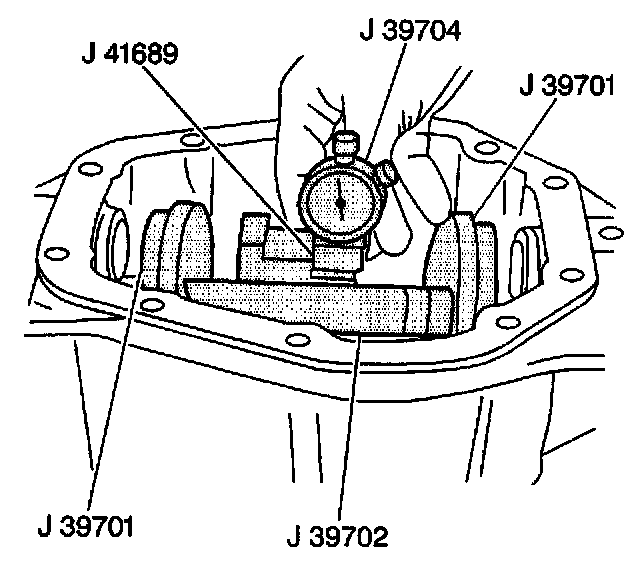 J 39704
J 41689
J 39701
J 39701
J 39702