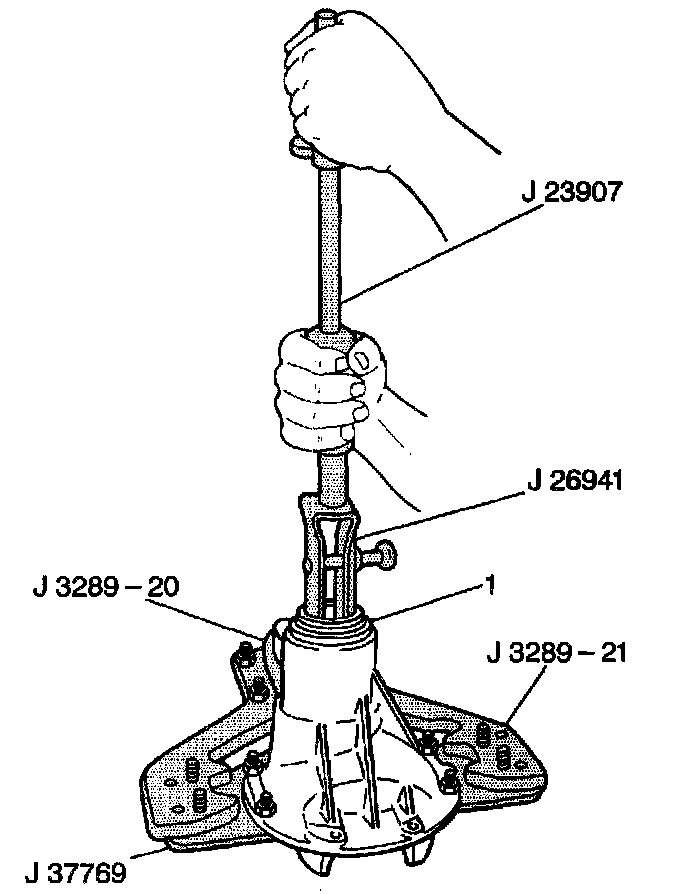 J 23907

J 26941

J 3289 – 20

1

J 3289 – 21

J 37769