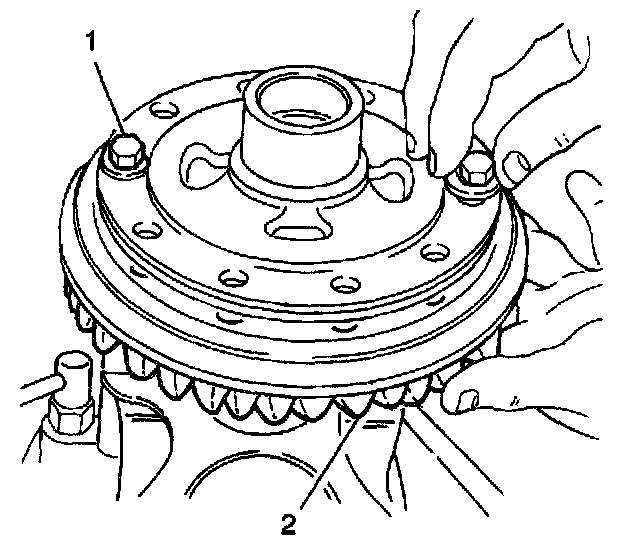 1
2