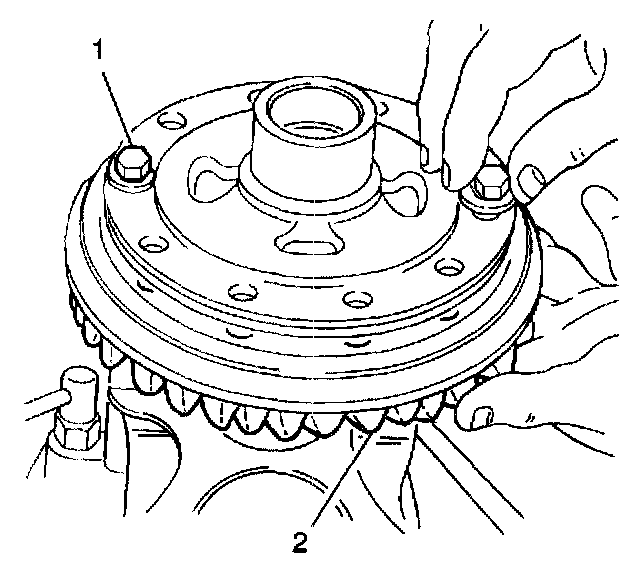 1

2