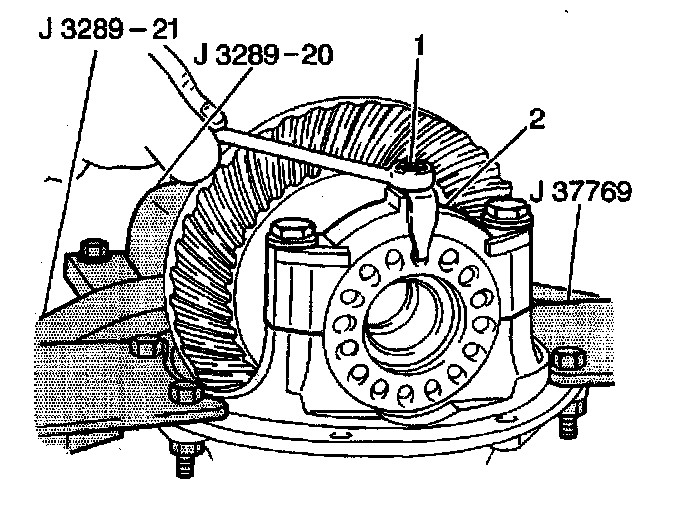 J 3289 – 21
J 3289 – 20
1
2
J 37769