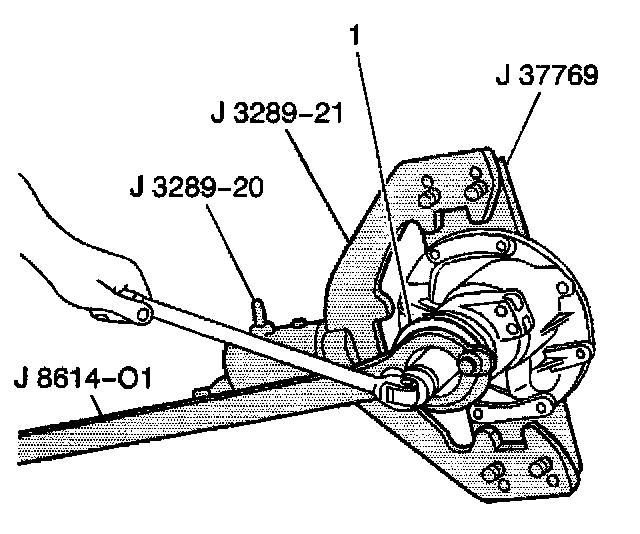 1

J 37769

J 3289-21

J 3289-20

J 8614-O1