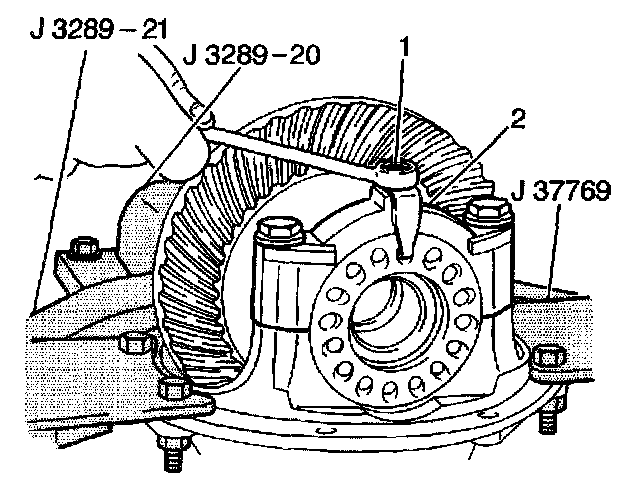 J 3289 – 21
J 3289 – 20
1
2
J 37769