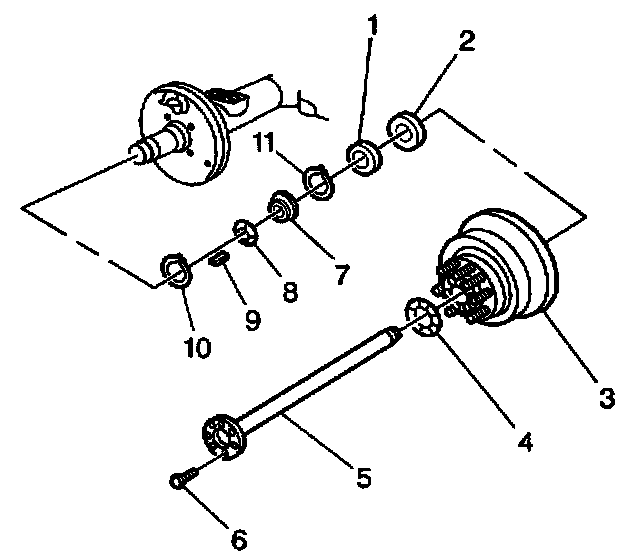 1
2
11
7
8
9
10
3
4
5
6