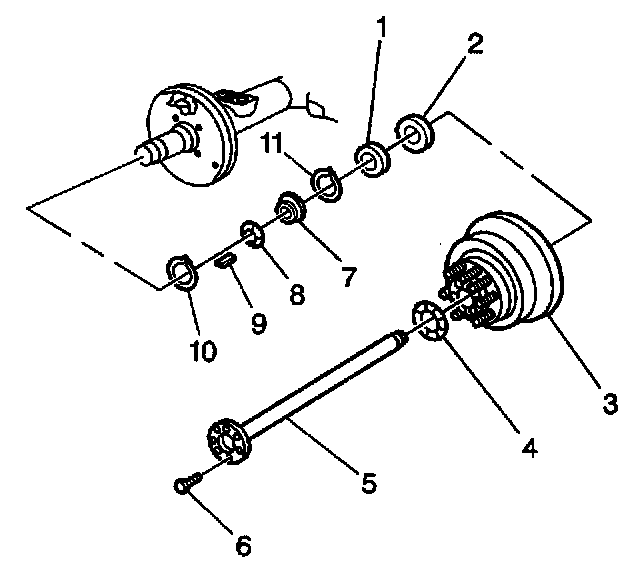 1
2
11
7
8
9
10
3
4
5
6