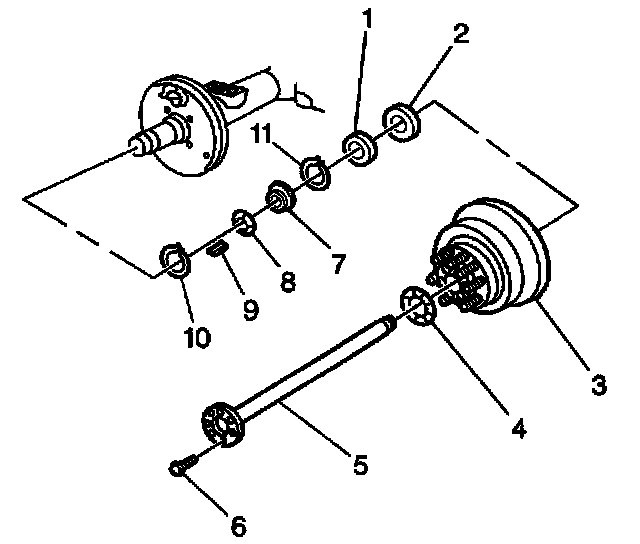 1
2
11
7
8
9
10
3
4
5
6