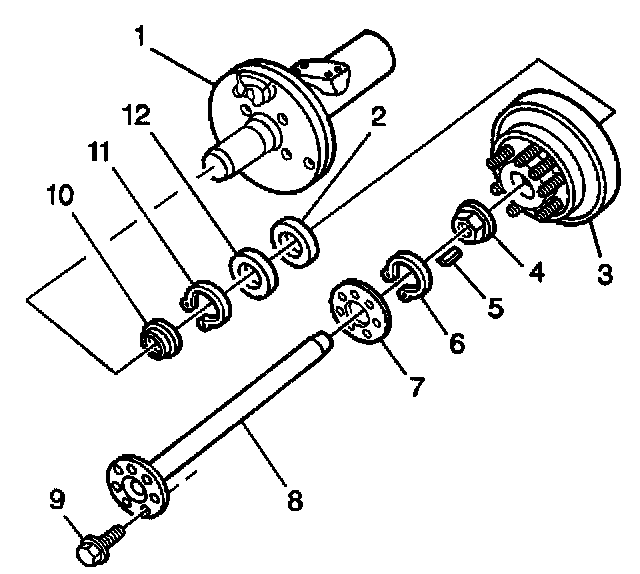 1
12
2
11
10
3
4
5
6
7
8
9