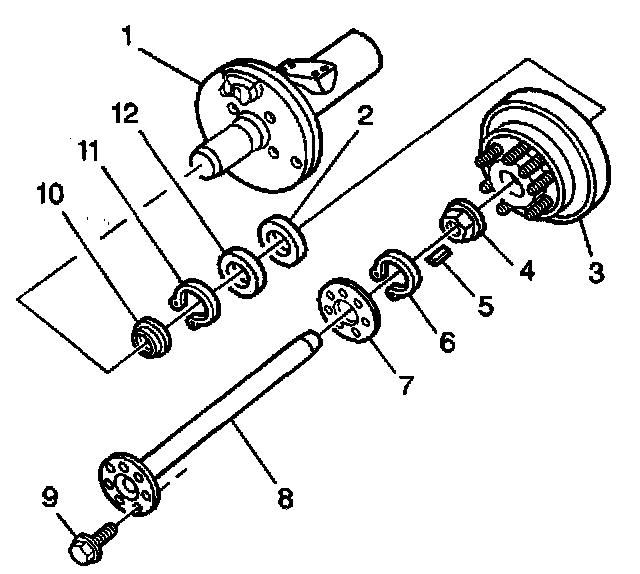 1
12
2
11
10
3
4
5
6
7
8
9