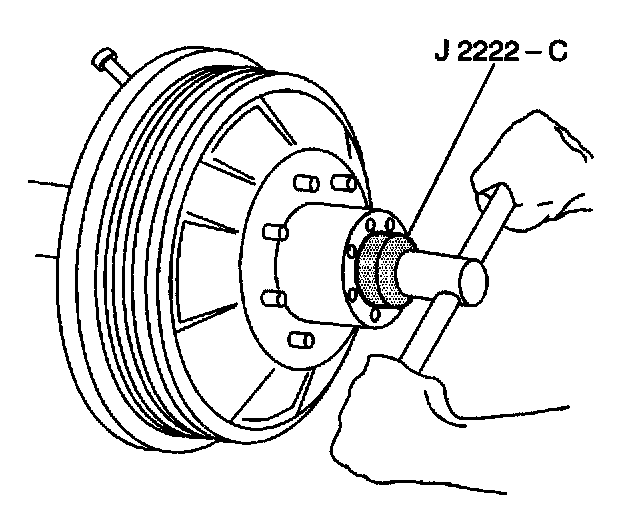 J 2222 – C