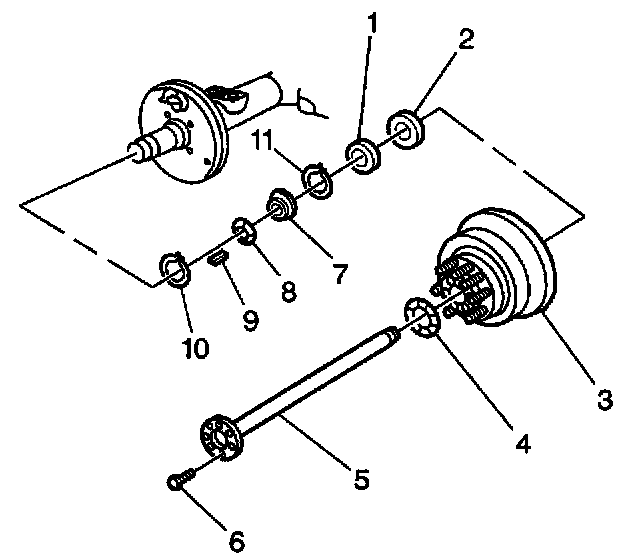 1
2
11
7
8
9
10
3
4
5
6