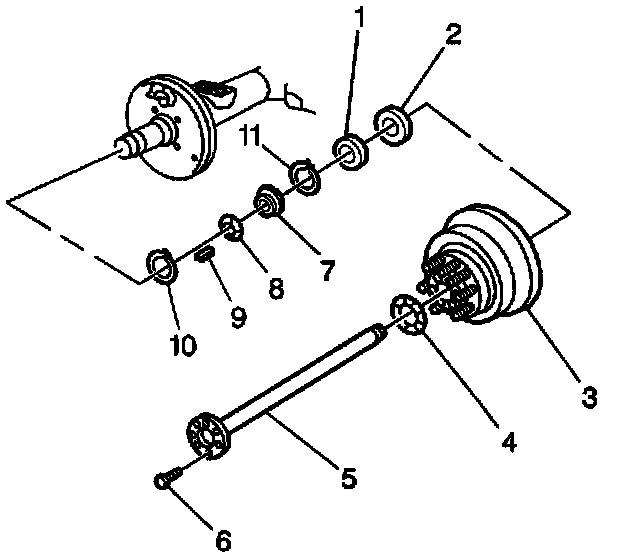 1
2
11
7
8
9
10
3
4
5
6