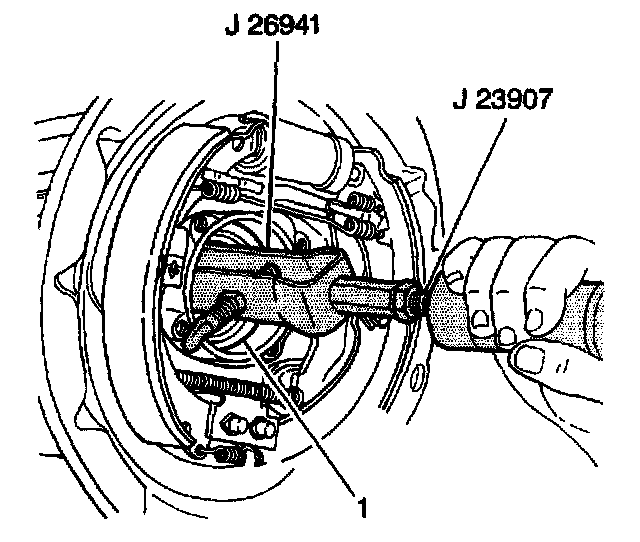 J 26941
J 23907
1