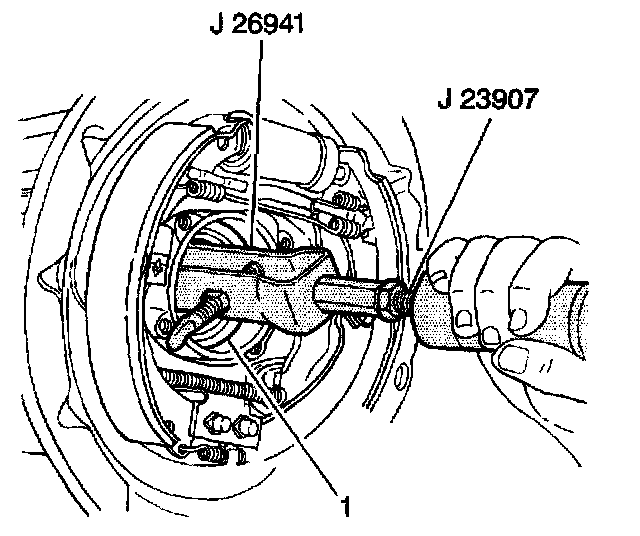 J 26941

J 23907

1