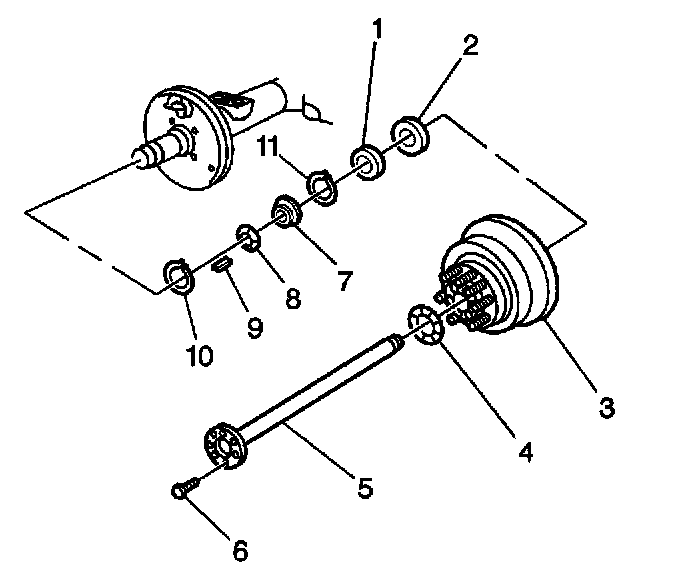 1
2
11
7
8
9
10
3
4
5
6