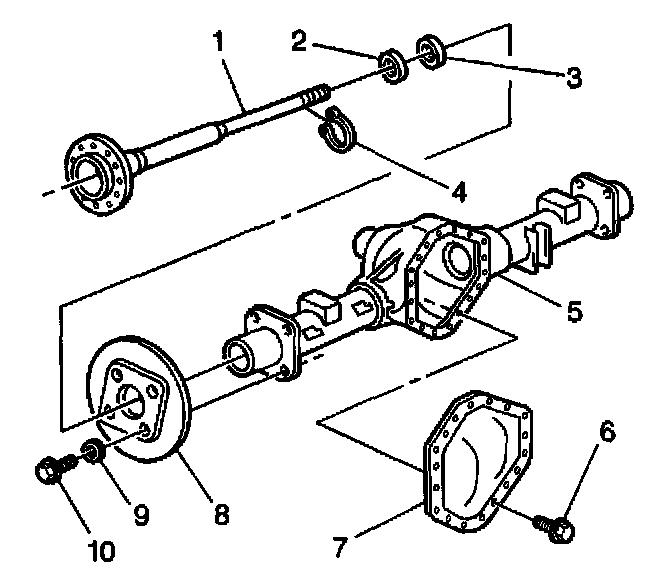 1
2
3
4
5
6
7
8
9
10