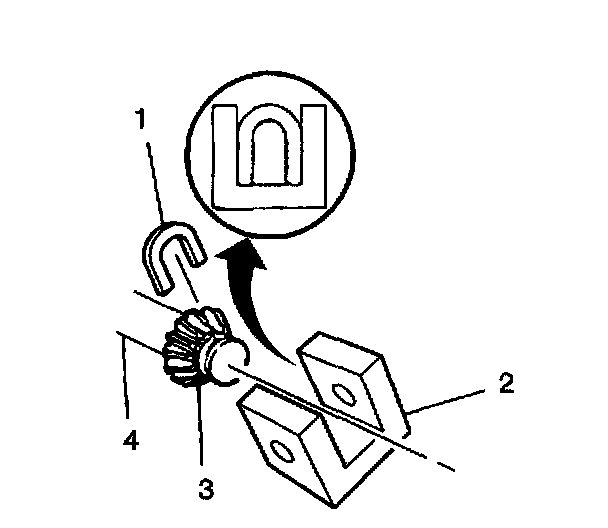 1
2
4
3