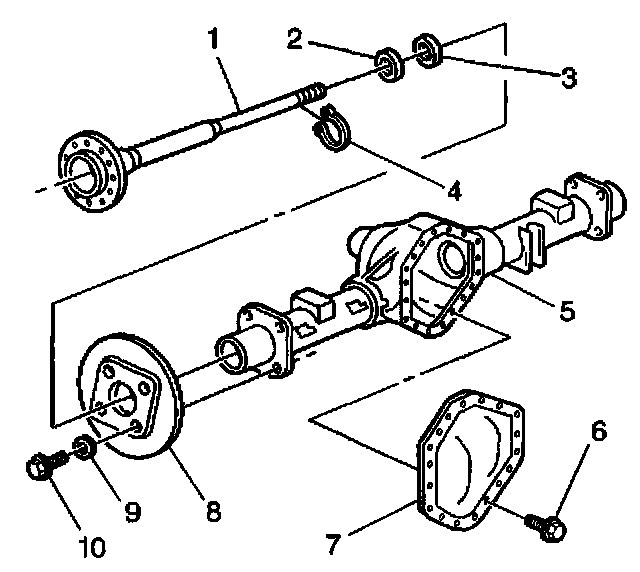 1
2
3
4
5
6
7
8
9
10