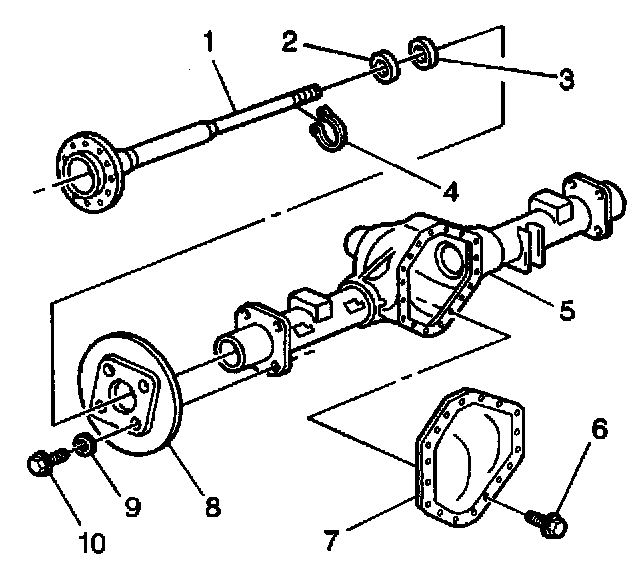 1
2
3
4
5
6
7
8
9
10