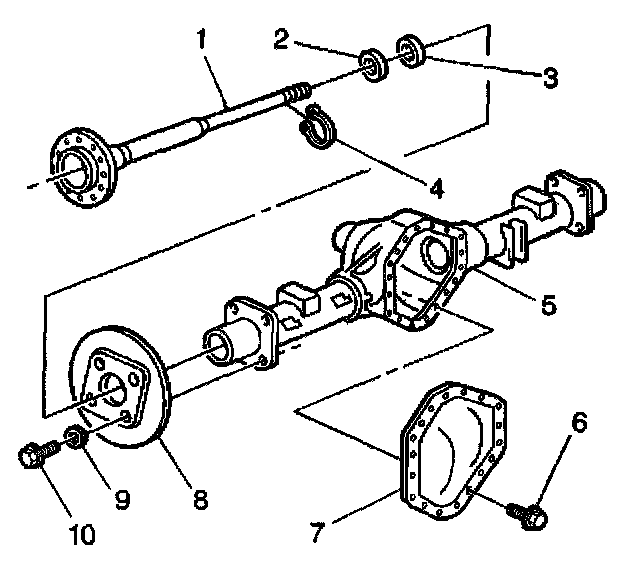 1
2
3
4
5
6
7
8
9
10