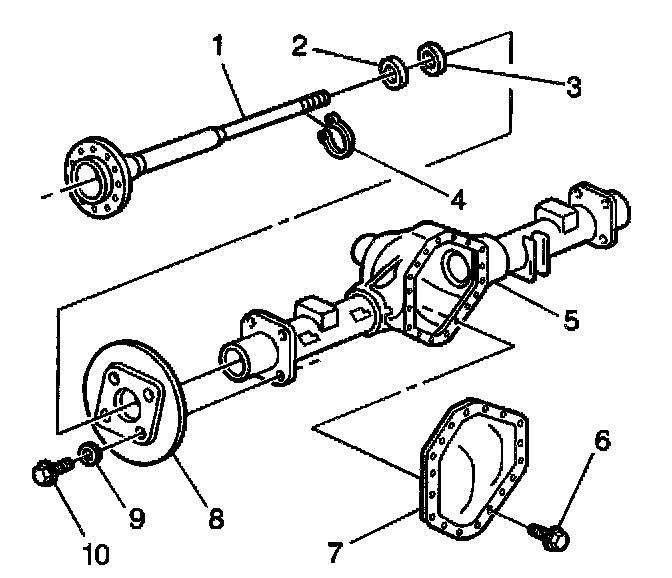 1
2
3
4
5
6
7
8
9
10