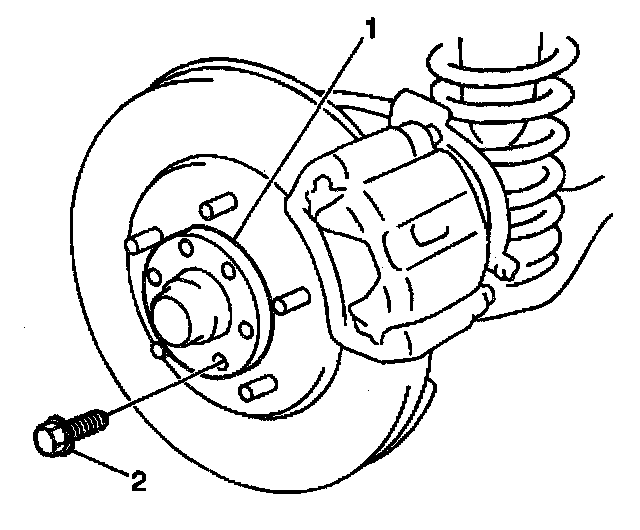 1

2