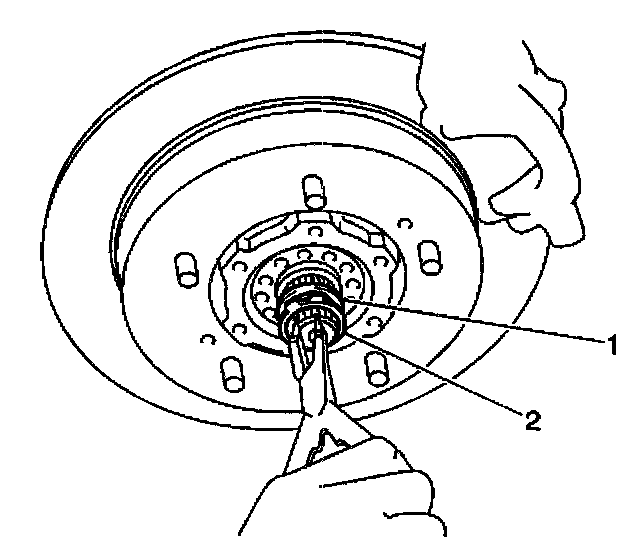 1
2