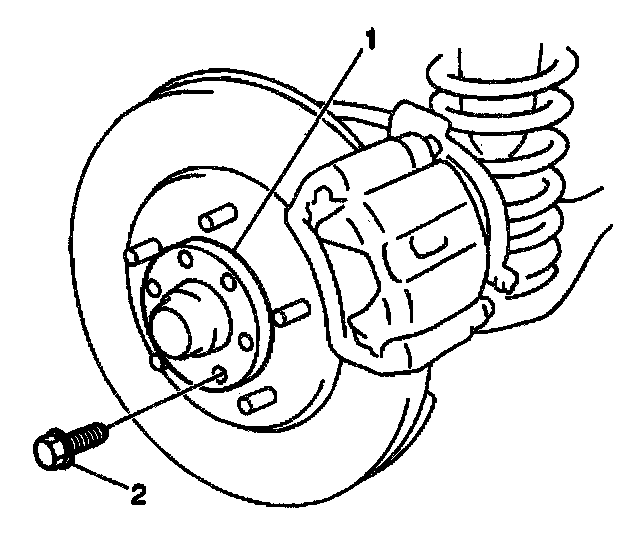 1

2