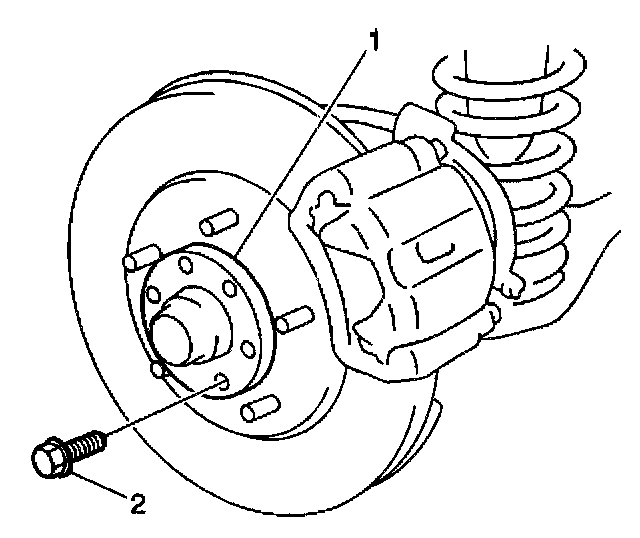 1

2