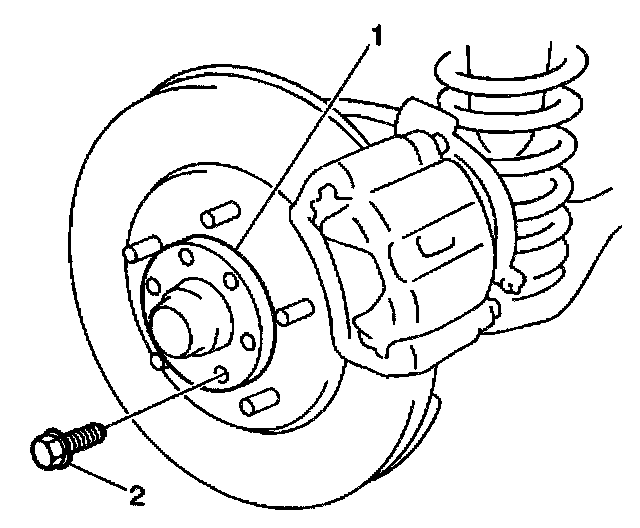 1

2