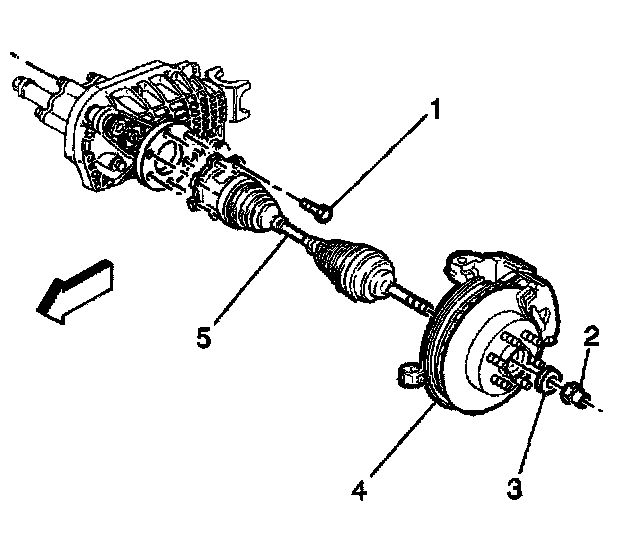 1
5
2
4
3