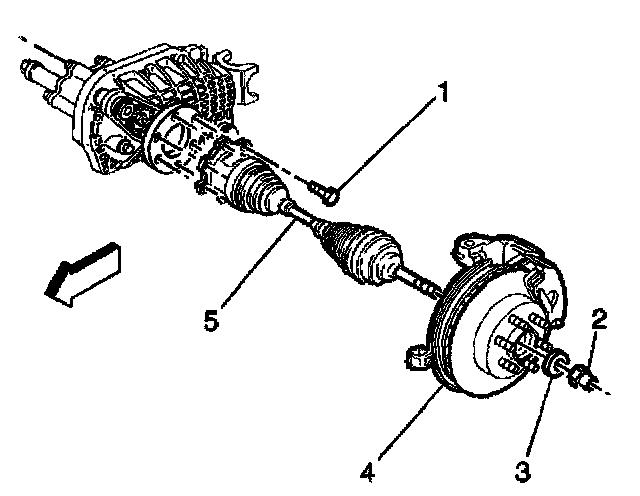 1
5
2
4
3