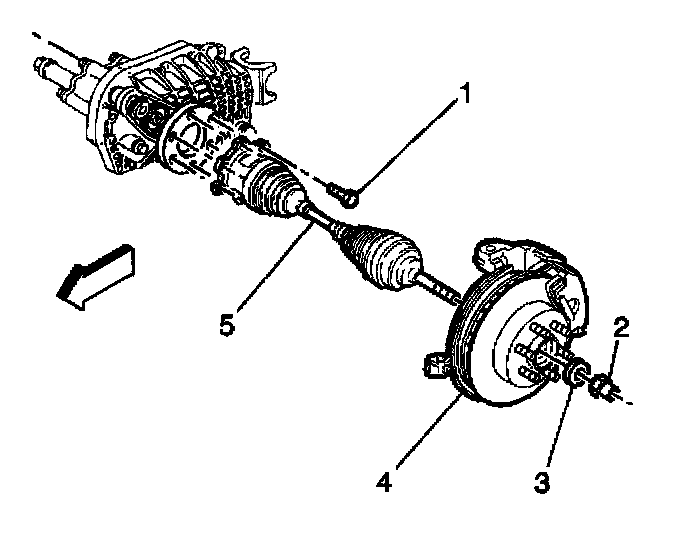 1
5
2
4
3