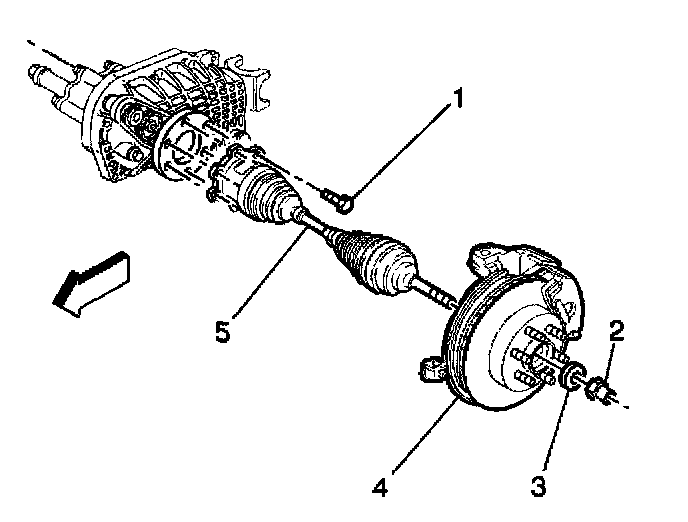 1
5
2
4
3