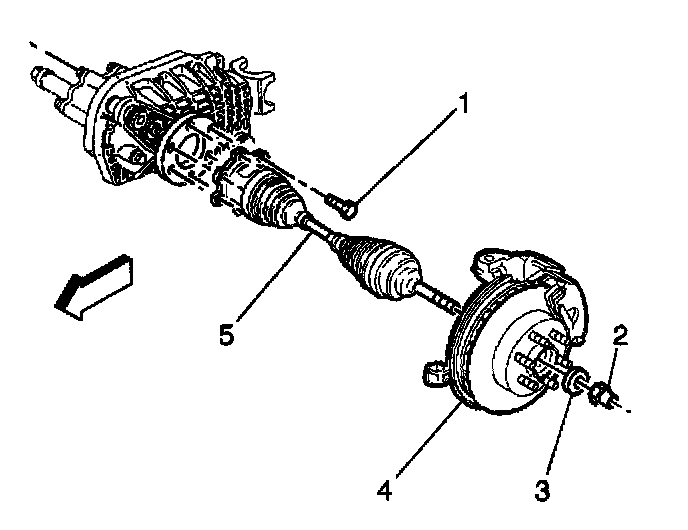 1
5
2
4
3