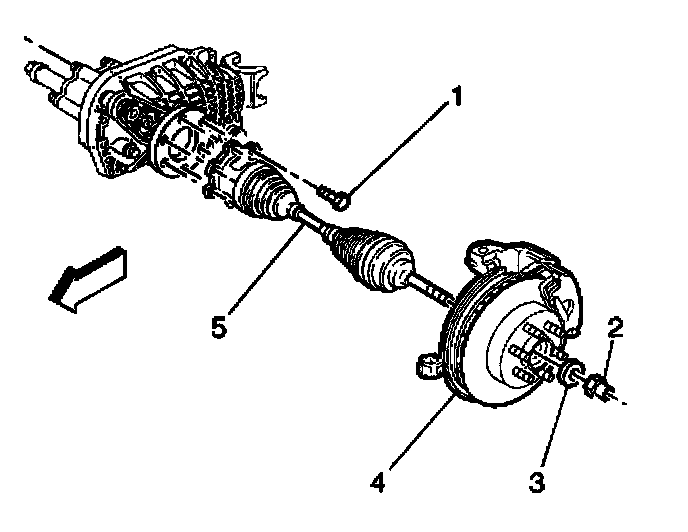 1
5
2
4
3