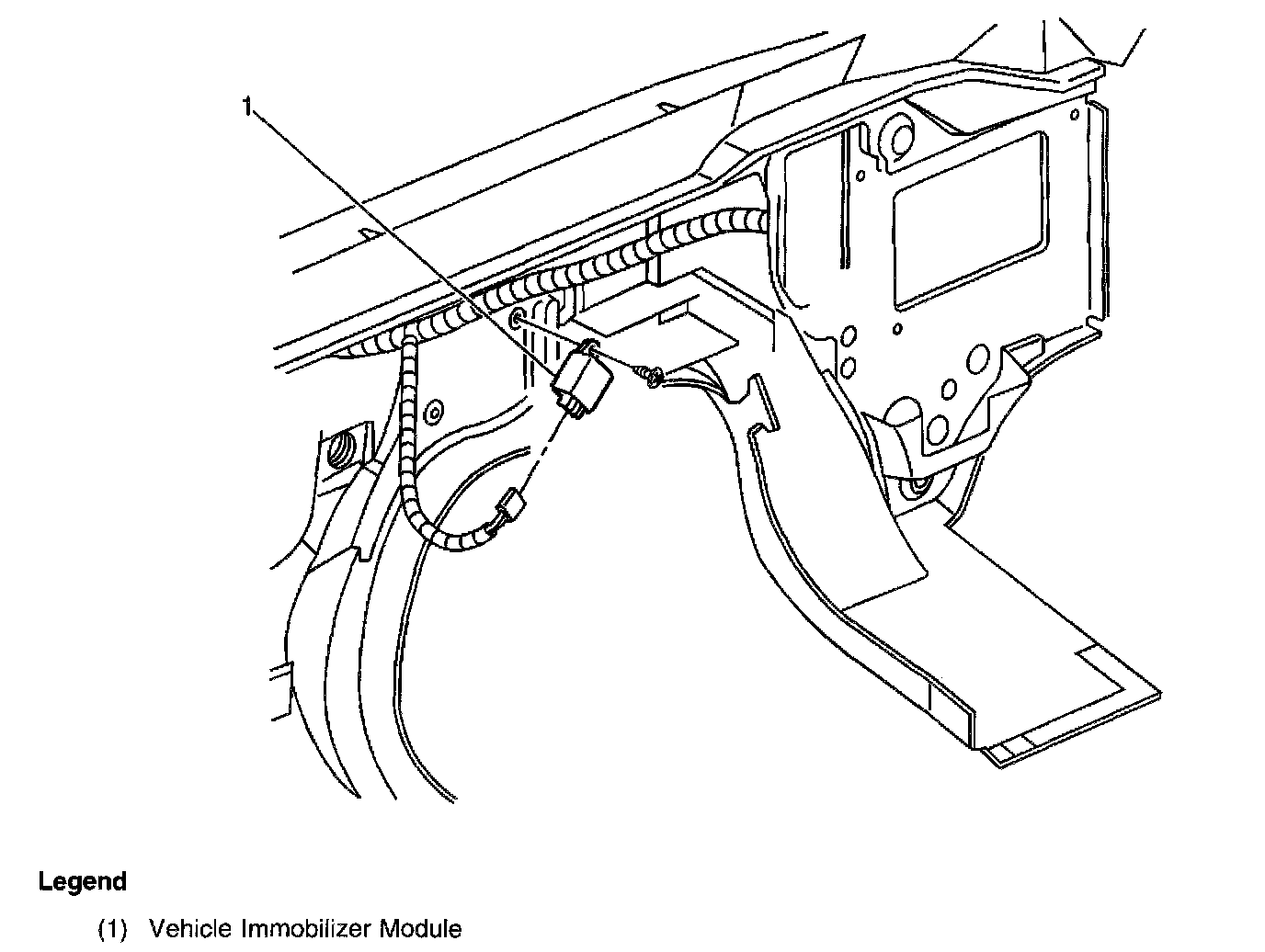 1

Legend

(1) Vehicle Immobilizer Module