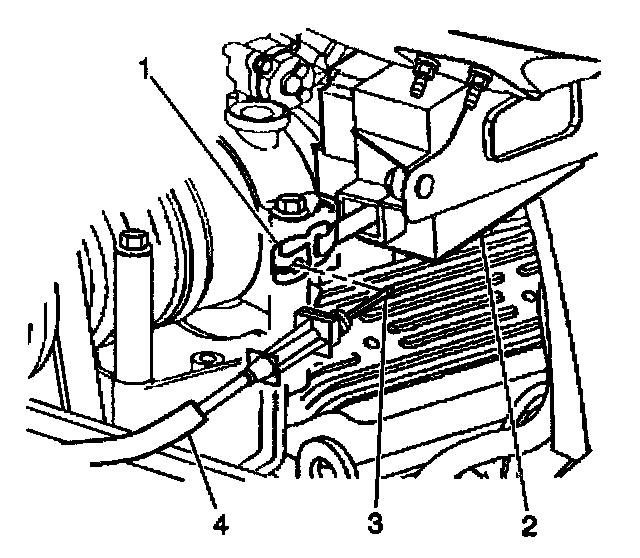 1
4
3
2