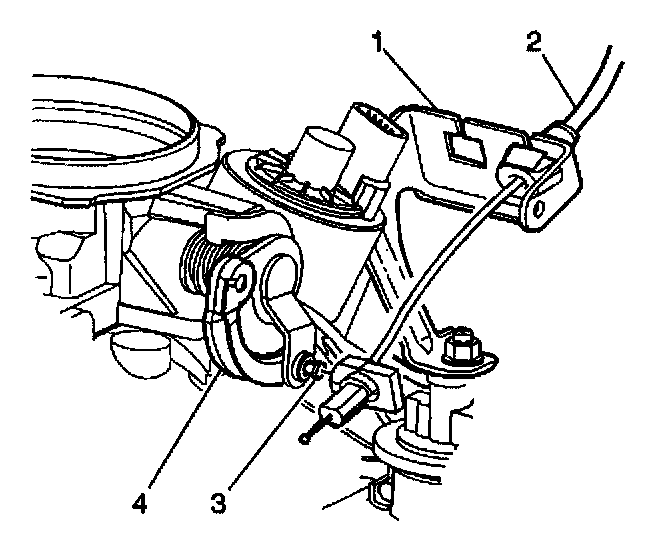 1
2
4
3