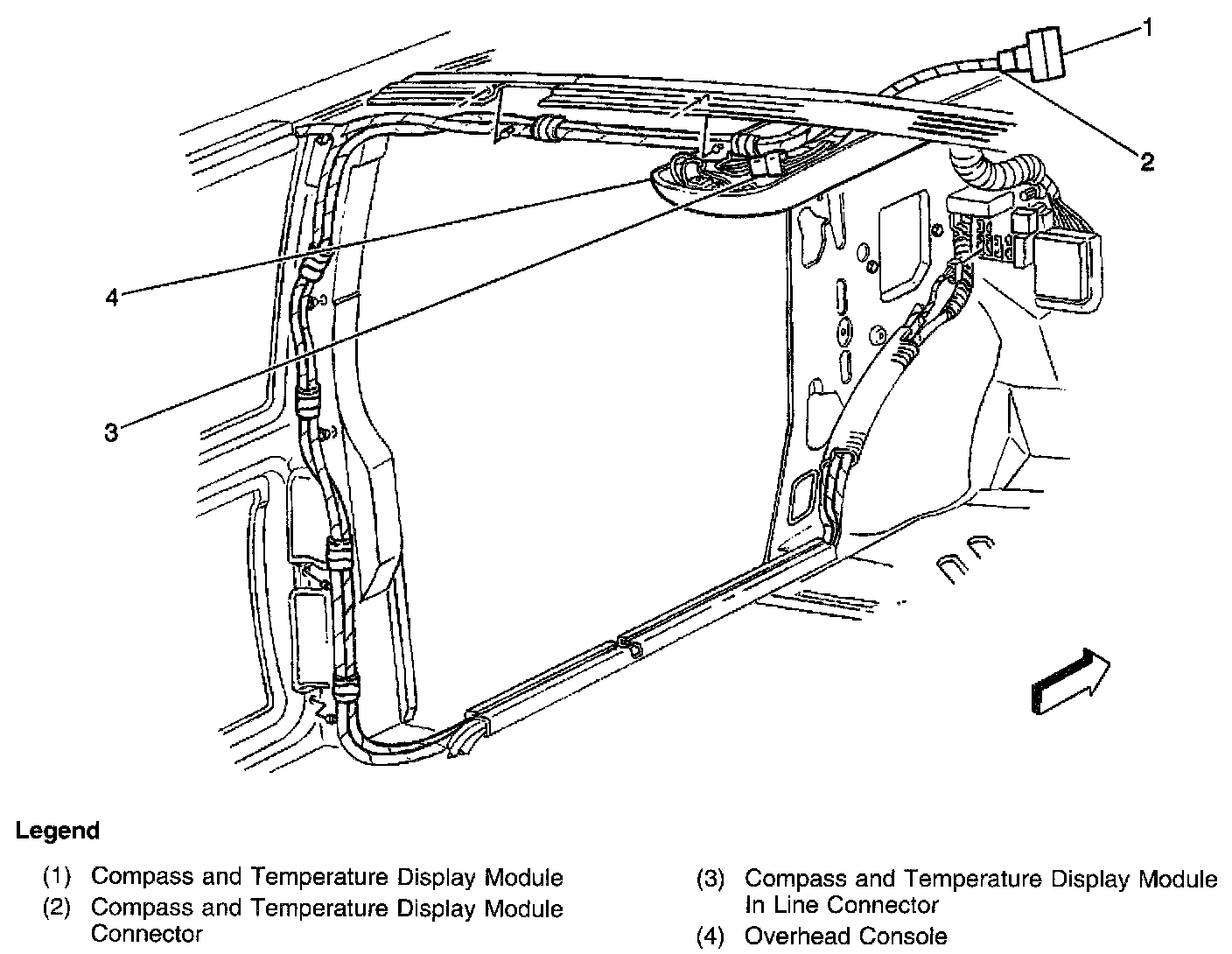 1

2

4

3

Legend

(1) Compass and Temperature Display Module
(2) Compass and Temperature Display Module Connector

(3) Compass and Temperature Display Module In Line Connector
(4) Overhead Console