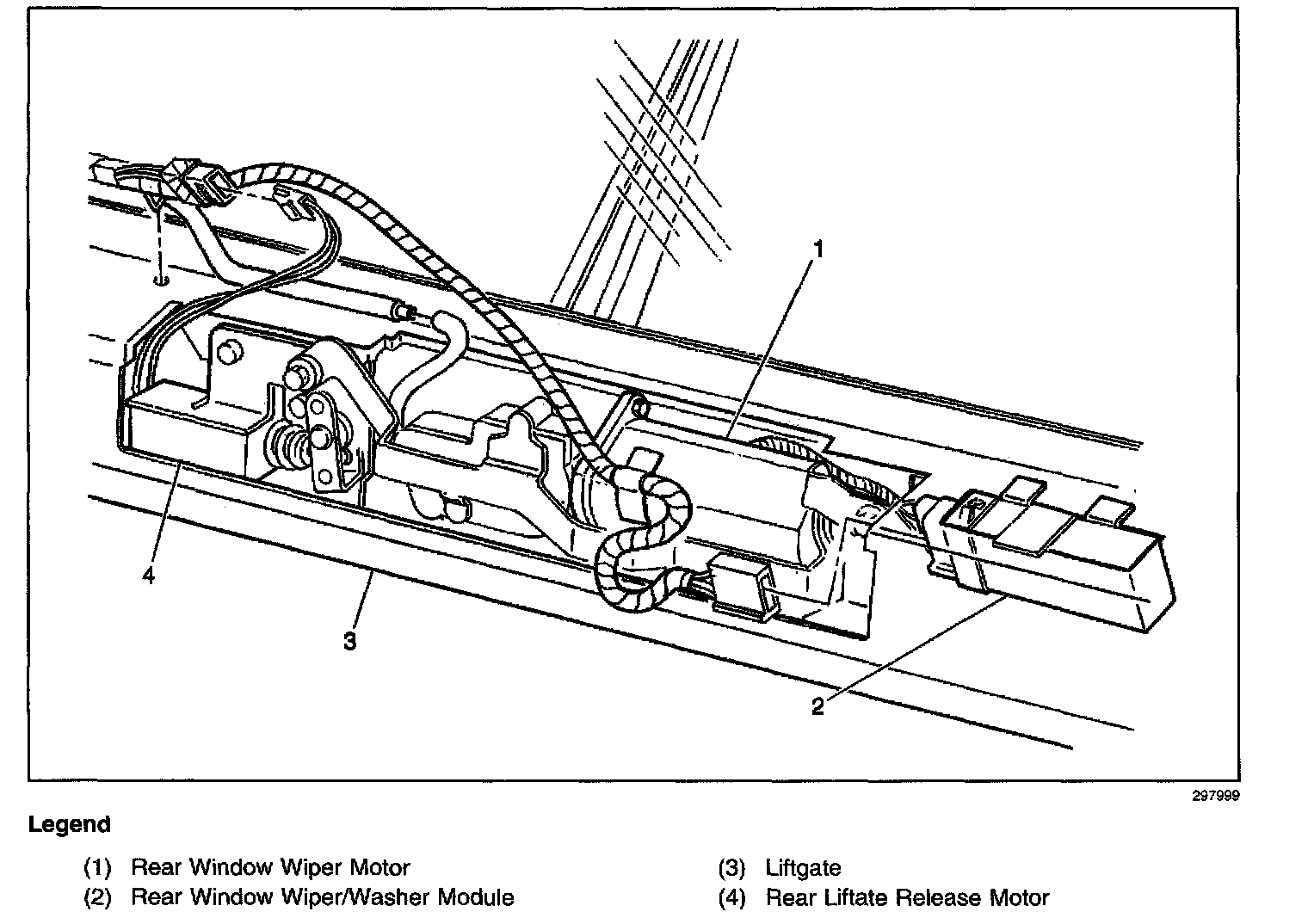 1

4

3

2

297999

Legend

(1) Rear Window Wiper Motor
(2) Rear Window Wiper/Washer Module
(3) Liftgate
(4) Rear Liftate Release Motor